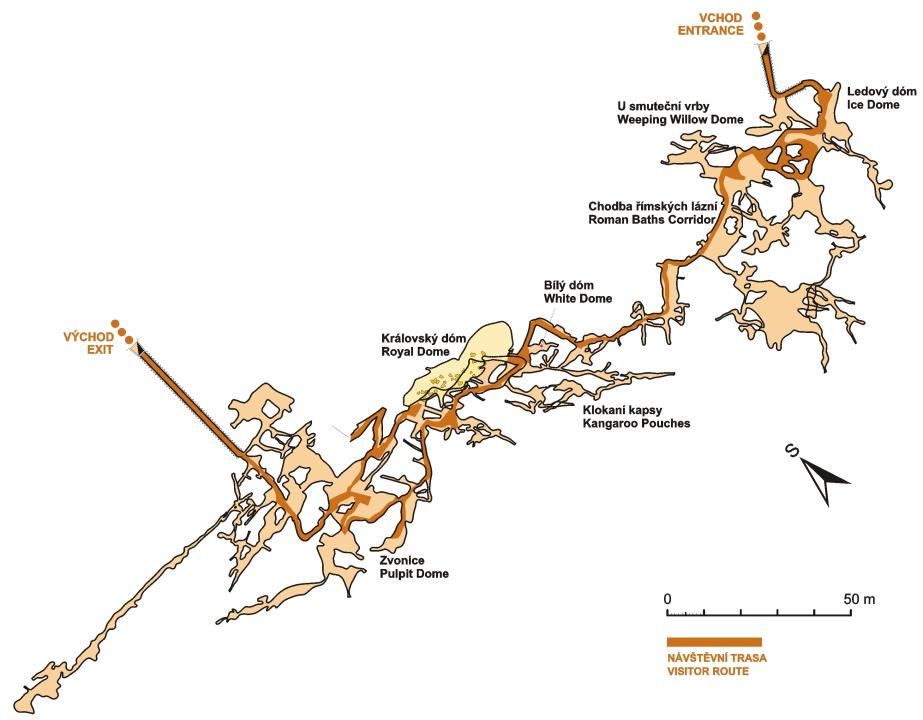 VCHOD
ENTRANCE

Ledový dóm
Ice Dome

U smuteční vrby
Weeping Willow Dome

Chodba římských lázní
Roman Baths Corridor

Bílý dóm
White Dome

VÝCHOD
EXIT

Královský dóm
Royal Dome

Klokaní kapsy
Kangaroo Pouches

S

Zvonice
Pulpit Dome

0
50 m

NÁVŠTĚVNÍ TRASA
VISITOR ROUTE